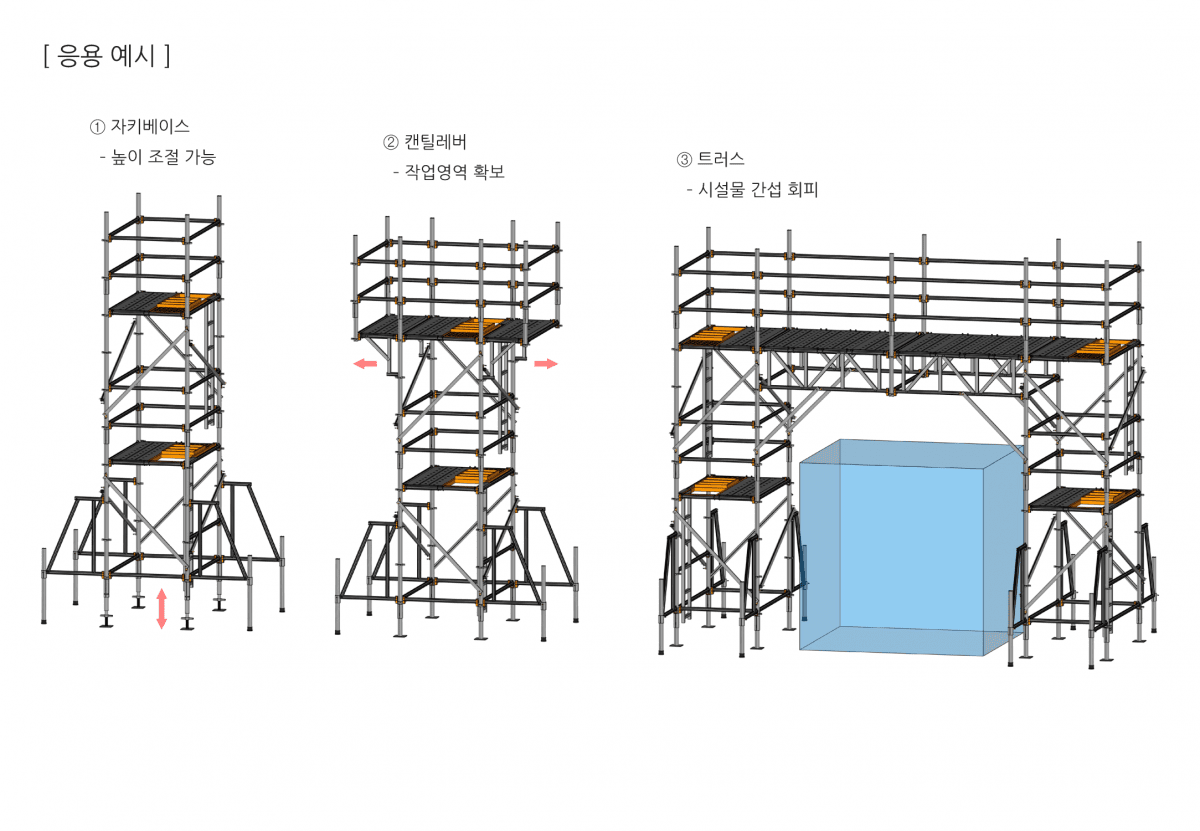 [ 응용 예시 ]

① 자키베이스
- 높이 조절 가능

② 캔틸레버
- 작업영역 확보

③ 트러스
- 시설물 간섭 회피