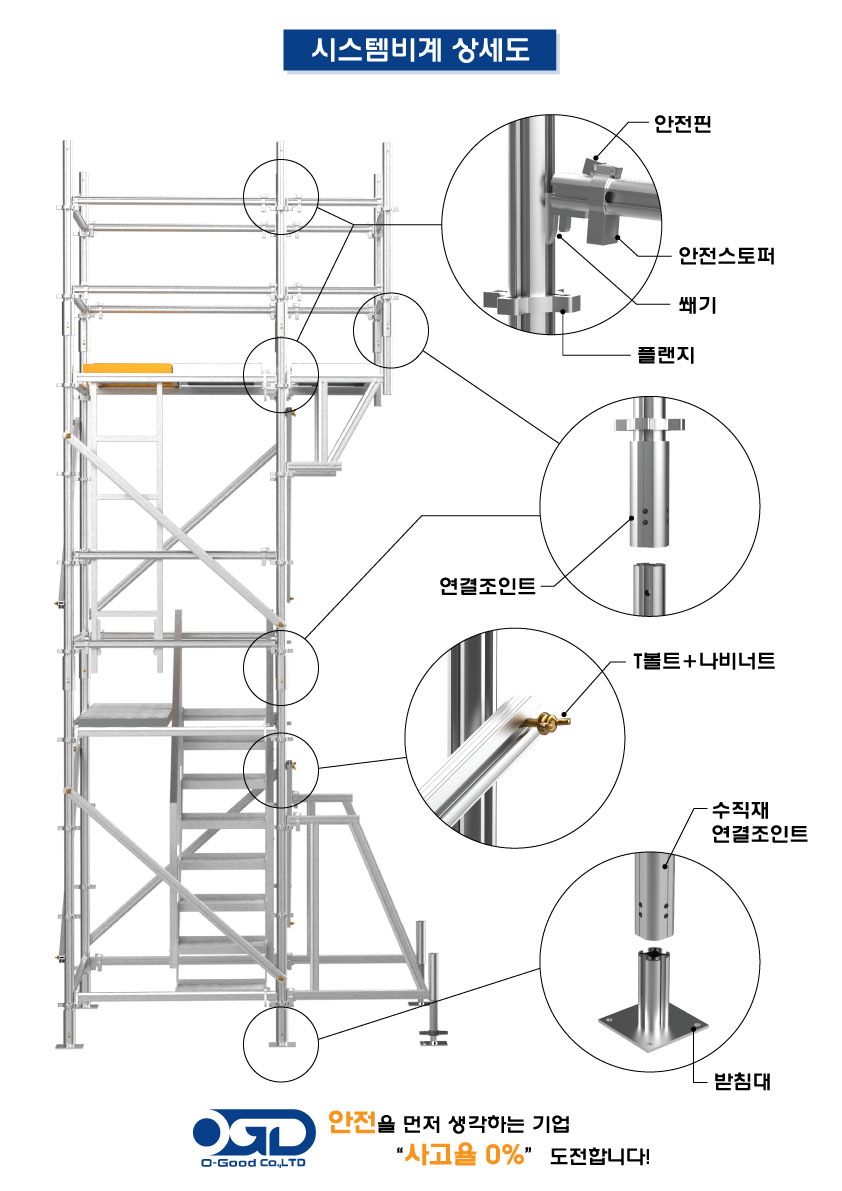 시스템비계 상세도

안전핀

안전스토퍼

쐐기

플랜지

연결조인트

T볼트+나비너트

수직재
연결조인트

받침대

OGD
O-Good Co.,LTD

안전을 먼저 생각하는 기업
"사고율 0%" 도전합니다!