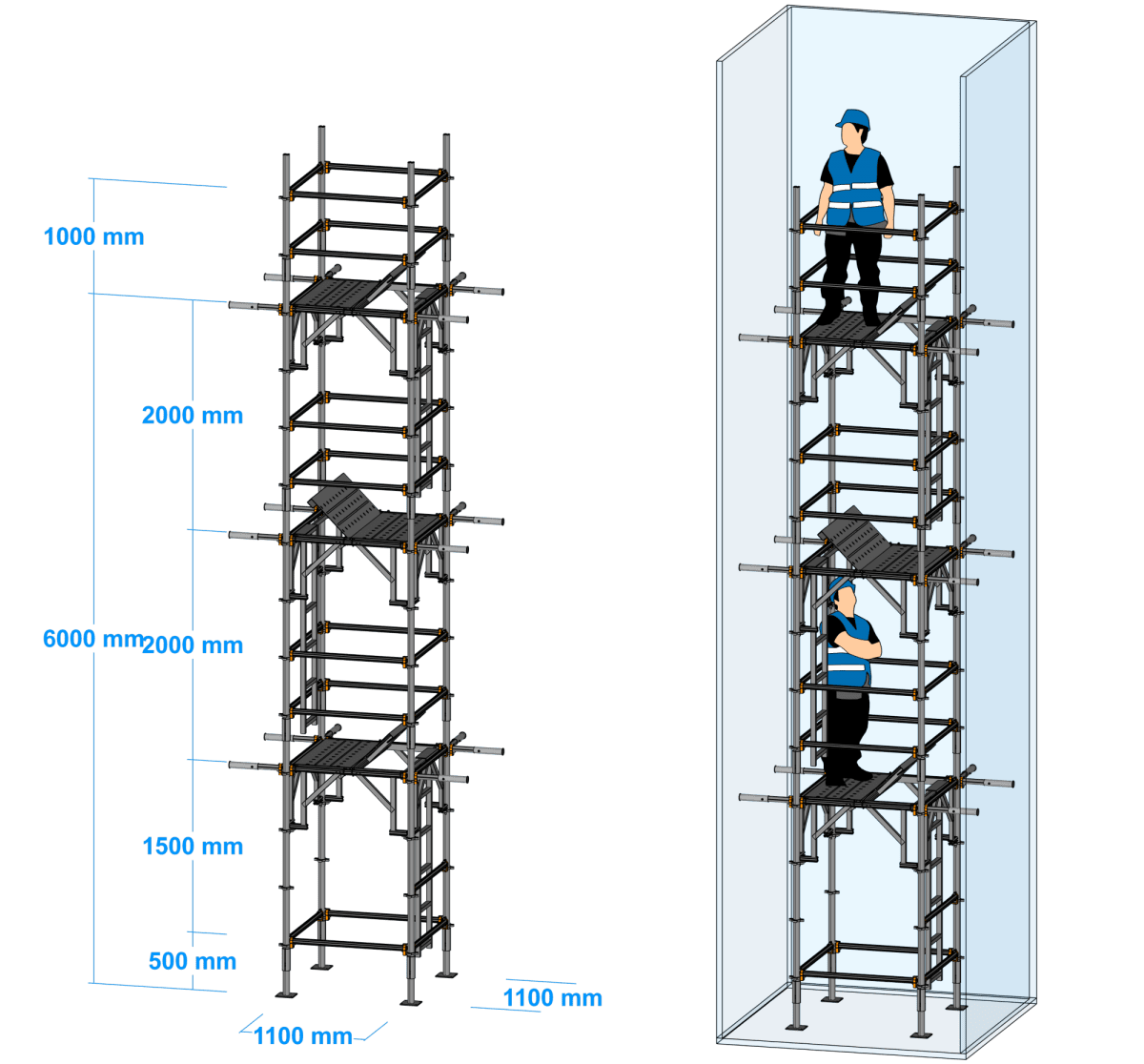 1000 mm

2000 mm

6000 mm

2000 mm

1500 mm

500 mm

1100 mm

1100 mm